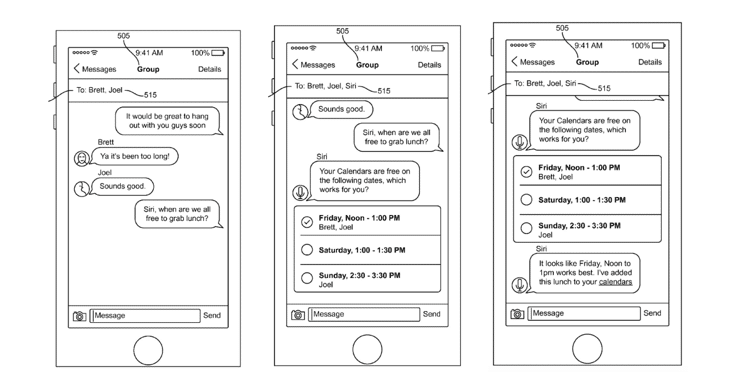 505
9:41 AM
100%
Messages
Group
Details
To: Brett, Joel
515
It would be great to hang out with you guys soon
Brett
Ya it's been too long!
Joel
Sounds good.
Siri, when are we all free to grab lunch?
Message
Send

505
9:41 AM
100%
Messages
Group
Details
To: Brett, Joel, Siri
515
Sounds good.
Siri, when are we all free to grab lunch?
Siri
Your Calendars are free on the following dates, which works for you?
Friday, Noon - 1:00 PM
Brett, Joel
Saturday, 1:00 - 1:30 PM
Sunday, 2:30 - 3:30 PM
Joel
Message
Send

505
9:41 AM
100%
Messages
Group
Details
To: Brett, Joel, Siri
515
Siri
Your Calendars are free on the following dates, which works for you?
Friday, Noon - 1:00 PM
Brett, Joel
Saturday, 1:00 - 1:30 PM
Sunday, 2:30 - 3:30 PM
Joel
Siri
It looks like Friday, Noon to 1pm works best. I've added this lunch to your calendars
Message
Send