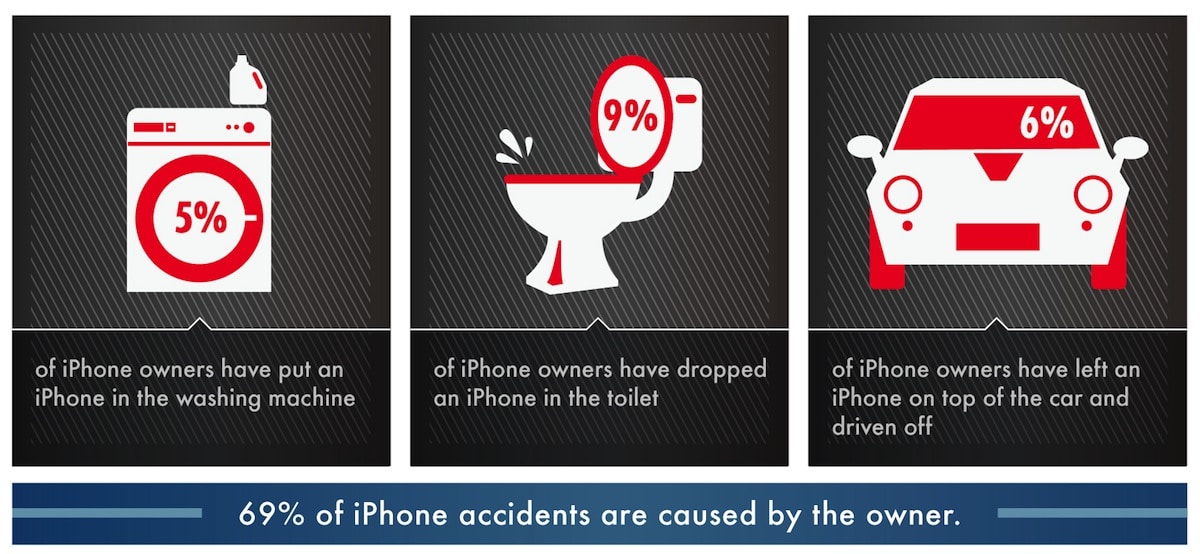 5%

of iPhone owners have put an iPhone in the washing machine

9%

of iPhone owners have dropped an iPhone in the toilet

6%

of iPhone owners have left an iPhone on top of the car and driven off

69% of iPhone accidents are caused by the owner.